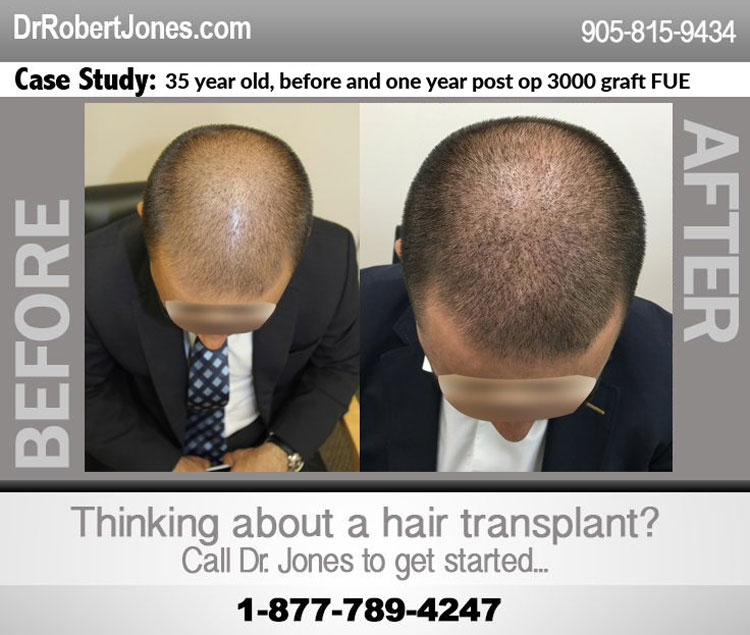 DrRobertJones.com

905-815-9434

Case Study: 35 year old, before and one year post op 3000 graft FUE

BEFORE

AFTER

Thinking about a hair transplant?
Call Dr. Jones to get started...

1-877-789-4247