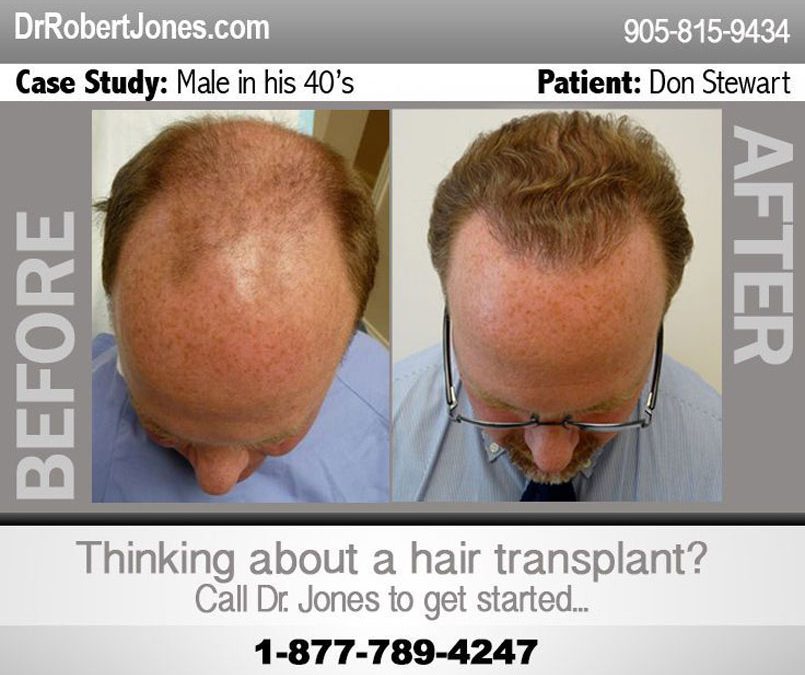 DrRobertJones.com
905-815-9434

Case Study: Male in his 40's
Patient: Don Stewart

BEFORE
AFTER

Thinking about a hair transplant?
Call Dr. Jones to get started...

1-877-789-4247